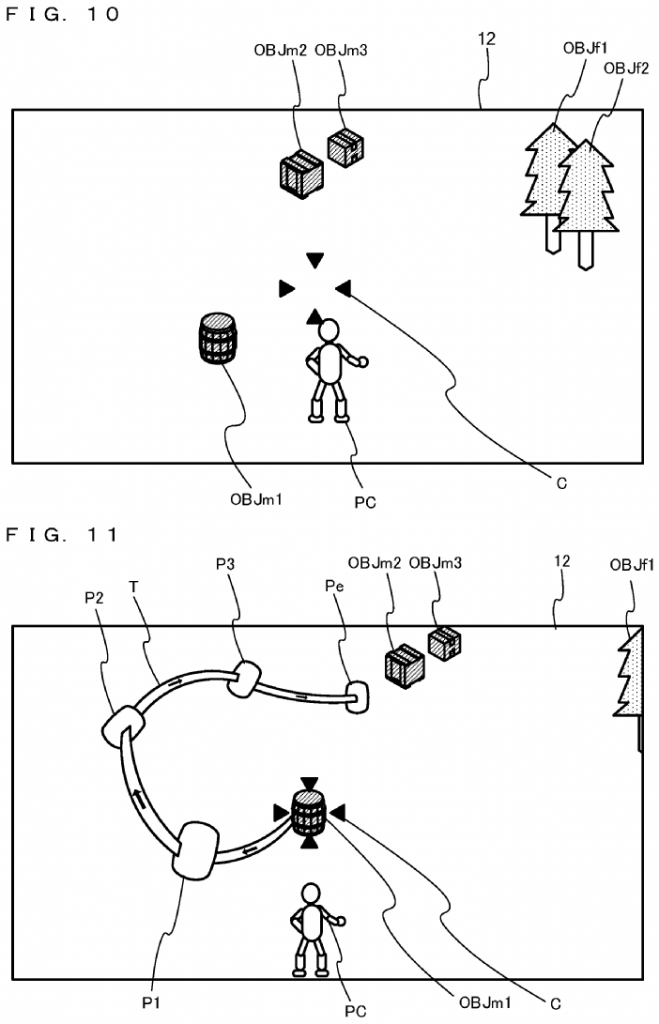 FIG. 10

OBJm2 OBJm3 12 OBJf1 OBJf2

OBJm1 PC C

FIG. 11

P2 T P3 Pe OBJm2 OBJm3 12 OBJf1

P1 PC OBJm1 C